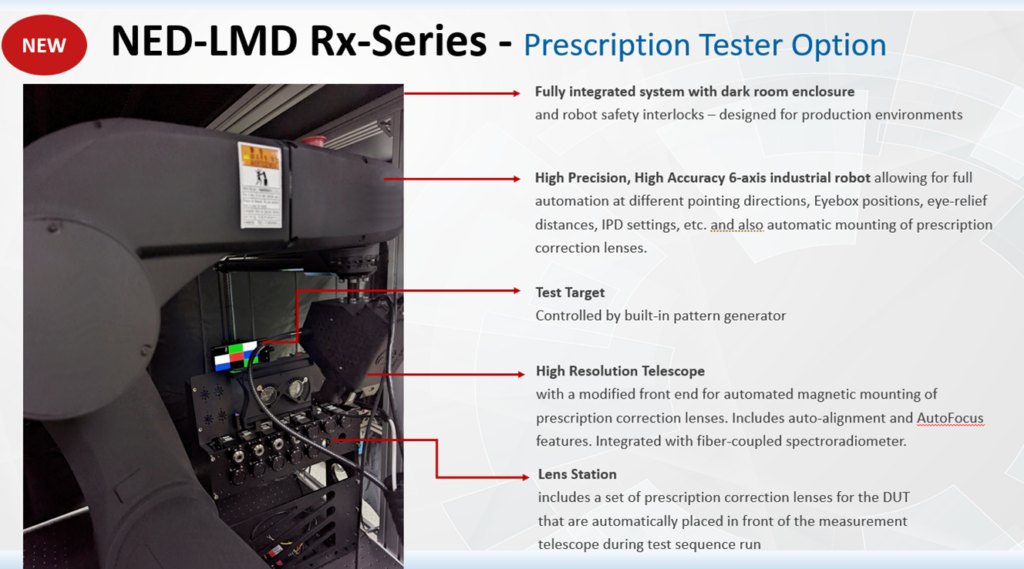 NEW

NED-LMD Rx-Series - Prescription Tester Option

Fully integrated system with dark room enclosure
and robot safety interlocks – designed for production environments

High Precision, High Accuracy 6-axis industrial robot allowing for full automation at different pointing directions, Eyebox positions, eye-relief distances, IPD settings, etc. and also automatic mounting of prescription correction lenses.

Test Target
Controlled by built-in pattern generator

High Resolution Telescope
with a modified front end for automated magnetic mounting of prescription correction lenses. Includes auto-alignment and AutoFocus features. Integrated with fiber-coupled spectroradiometer.

Lens Station
includes a set of prescription correction lenses for the DUT that are automatically placed in front of the measurement telescope during test sequence run